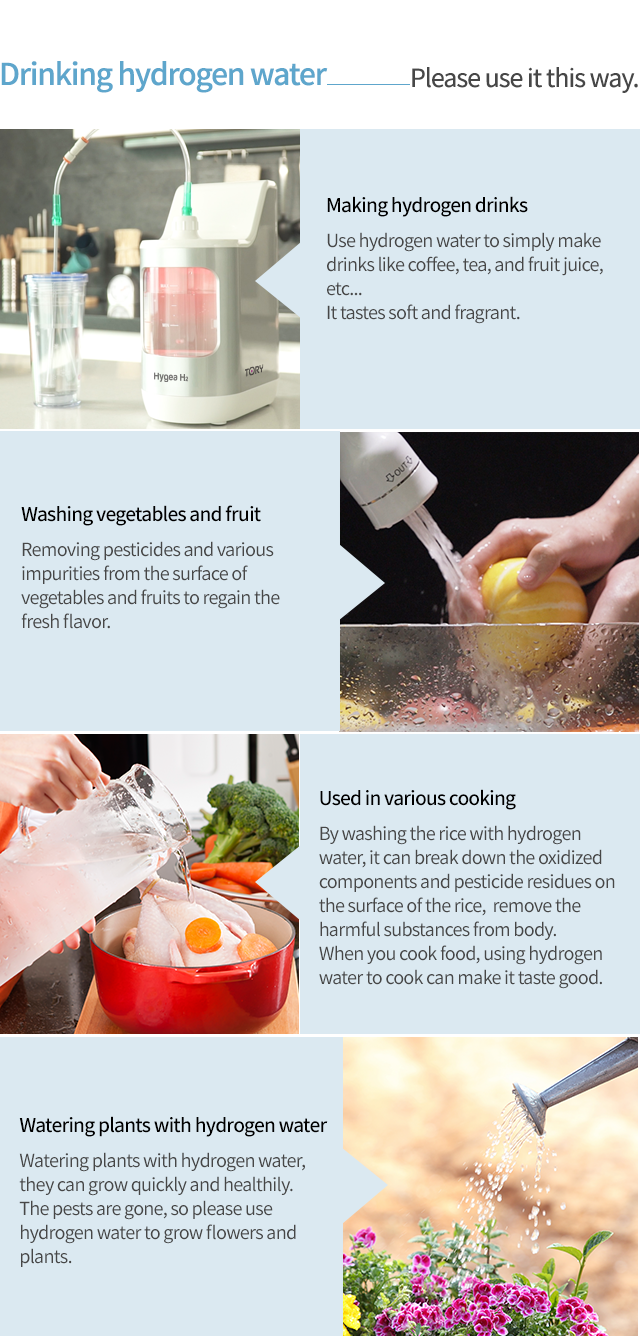 Drinking hydrogen water Please use it this way.

Hygea H₂

TORY

Making hydrogen drinks

Use hydrogen water to simply make drinks like coffee, tea, and fruit juice, etc...
It tastes soft and fragrant.

Washing vegetables and fruit

Removing pesticides and various impurities from the surface of vegetables and fruits to regain the fresh flavor.

OUT

Used in various cooking

By washing the rice with hydrogen water, it can break down the oxidized components and pesticide residues on the surface of the rice, remove the harmful substances from body.
When you cook food, using hydrogen water to cook can make it taste good.

Watering plants with hydrogen water

Watering plants with hydrogen water, they can grow quickly and healthily.
The pests are gone, so please use hydrogen water to grow flowers and plants.